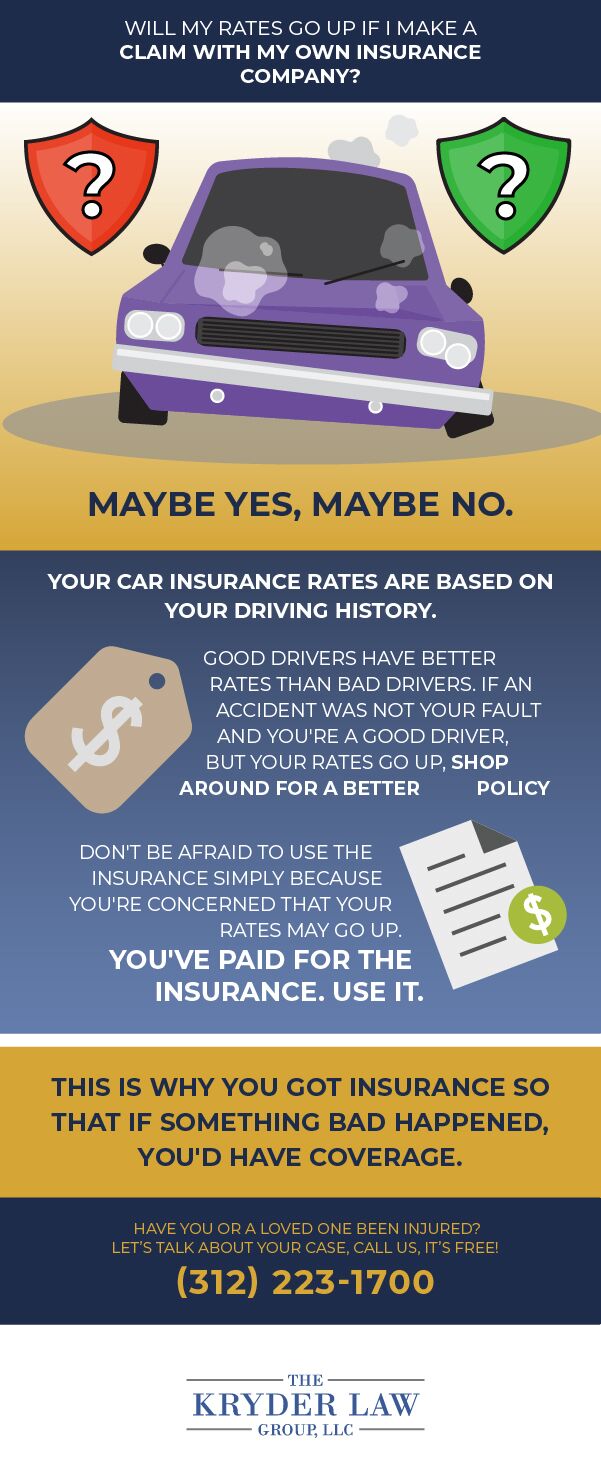 WILL MY RATES GO UP IF I MAKE A CLAIM WITH MY OWN INSURANCE COMPANY?

?

?

MAYBE YES, MAYBE NO.

YOUR CAR INSURANCE RATES ARE BASED ON YOUR DRIVING HISTORY.

$

GOOD DRIVERS HAVE BETTER RATES THAN BAD DRIVERS. IF AN ACCIDENT WAS NOT YOUR FAULT AND YOU'RE A GOOD DRIVER, BUT YOUR RATES GO UP, SHOP AROUND FOR A BETTER POLICY

DON'T BE AFRAID TO USE THE INSURANCE SIMPLY BECAUSE YOU'RE CONCERNED THAT YOUR RATES MAY GO UP.

YOU'VE PAID FOR THE INSURANCE. USE IT.

$

THIS IS WHY YOU GOT INSURANCE SO THAT IF SOMETHING BAD HAPPENED, YOU'D HAVE COVERAGE.

HAVE YOU OR A LOVED ONE BEEN INJURED? LET'S TALK ABOUT YOUR CASE, CALL US, IT'S FREE!

(312) 223-1700

THE KRYDER LAW GROUP, LLC