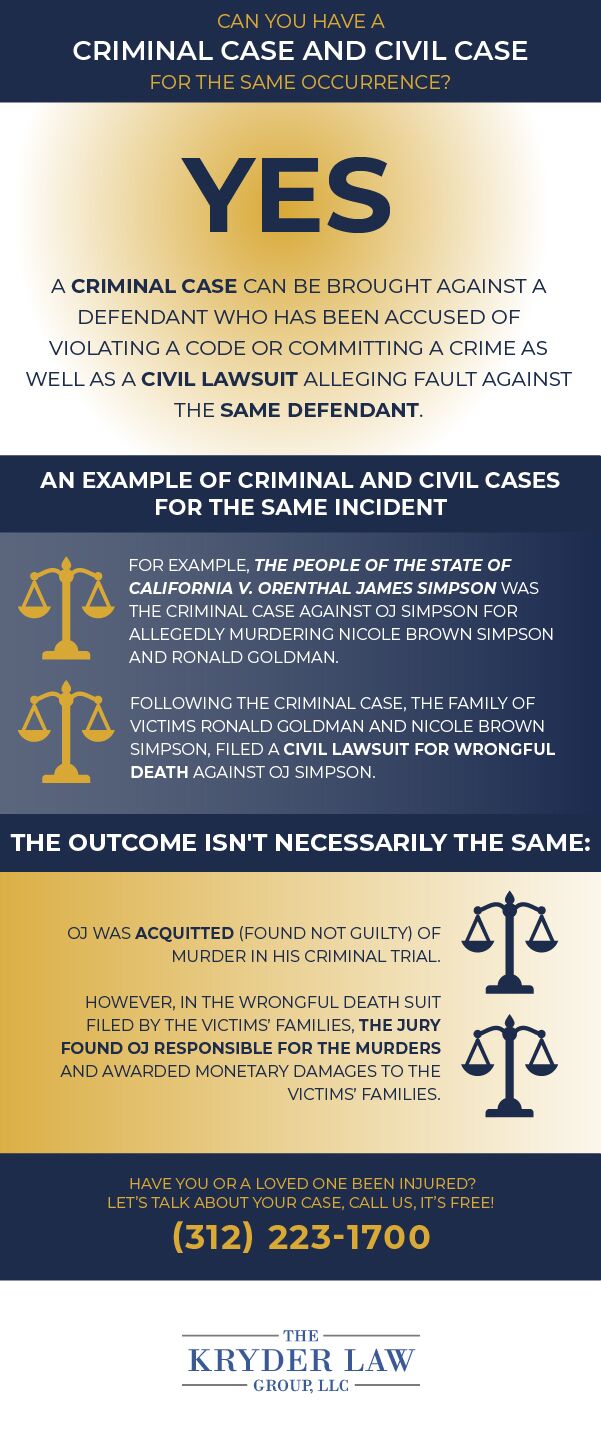 CAN YOU HAVE A
CRIMINAL CASE AND CIVIL CASE
FOR THE SAME OCCURRENCE?

YES

A CRIMINAL CASE CAN BE BROUGHT AGAINST A DEFENDANT WHO HAS BEEN ACCUSED OF VIOLATING A CODE OR COMMITTING A CRIME AS WELL AS A CIVIL LAWSUIT ALLEGING FAULT AGAINST THE SAME DEFENDANT.

AN EXAMPLE OF CRIMINAL AND CIVIL CASES FOR THE SAME INCIDENT

FOR EXAMPLE, THE PEOPLE OF THE STATE OF CALIFORNIA V. ORENTHAL JAMES SIMPSON WAS THE CRIMINAL CASE AGAINST OJ SIMPSON FOR ALLEGEDLY MURDERING NICOLE BROWN SIMPSON AND RONALD GOLDMAN.

FOLLOWING THE CRIMINAL CASE, THE FAMILY OF VICTIMS RONALD GOLDMAN AND NICOLE BROWN SIMPSON, FILED A CIVIL LAWSUIT FOR WRONGFUL DEATH AGAINST OJ SIMPSON.

THE OUTCOME ISN'T NECESSARILY THE SAME:

OJ WAS ACQUITTED (FOUND NOT GUILTY) OF MURDER IN HIS CRIMINAL TRIAL.

HOWEVER, IN THE WRONGFUL DEATH SUIT FILED BY THE VICTIMS' FAMILIES, THE JURY FOUND OJ RESPONSIBLE FOR THE MURDERS AND AWARDED MONETARY DAMAGES TO THE VICTIMS' FAMILIES.

HAVE YOU OR A LOVED ONE BEEN INJURED?
LET'S TALK ABOUT YOUR CASE, CALL US, IT'S FREE!
(312) 223-1700

THE
KRYDER LAW
GROUP, LLC