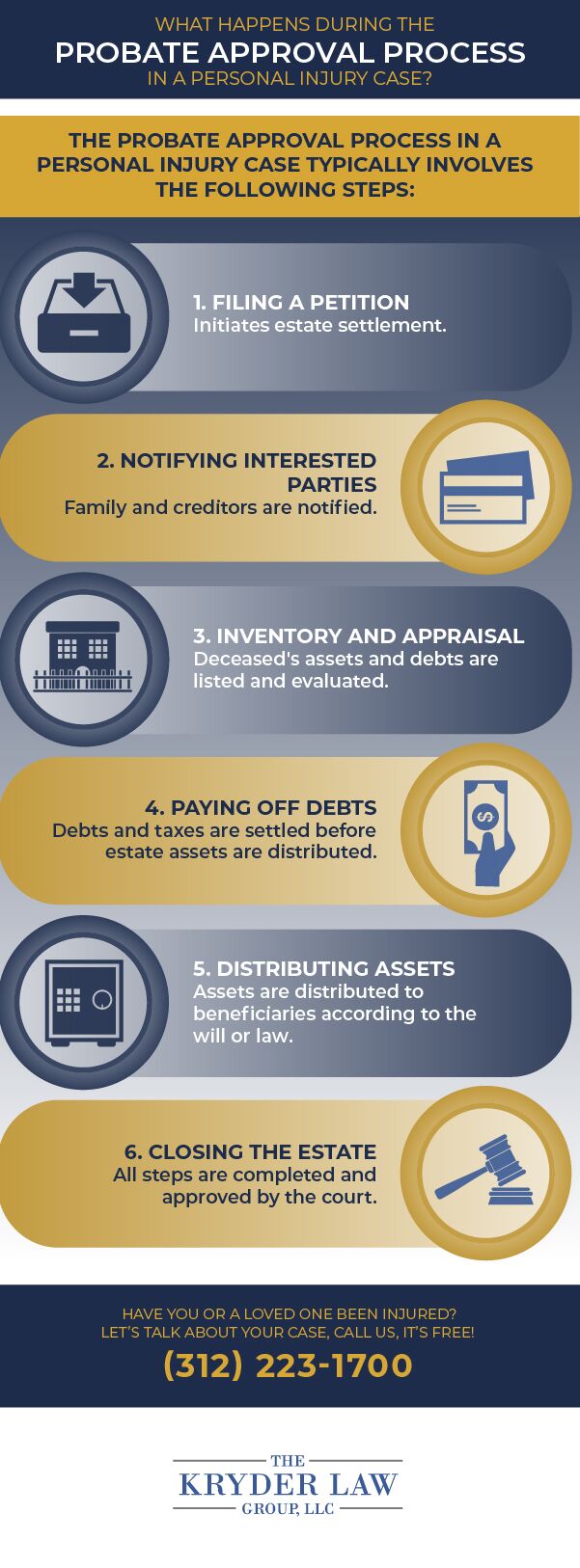 WHAT HAPPENS DURING THE
PROBATE APPROVAL PROCESS
IN A PERSONAL INJURY CASE?

THE PROBATE APPROVAL PROCESS IN A PERSONAL INJURY CASE TYPICALLY INVOLVES THE FOLLOWING STEPS:

1. FILING A PETITION
Initiates estate settlement.

2. NOTIFYING INTERESTED PARTIES
Family and creditors are notified.

3. INVENTORY AND APPRAISAL
Deceased's assets and debts are listed and evaluated.

4. PAYING OFF DEBTS
Debts and taxes are settled before estate assets are distributed.

5. DISTRIBUTING ASSETS
Assets are distributed to beneficiaries according to the will or law.

6. CLOSING THE ESTATE
All steps are completed and approved by the court.

HAVE YOU OR A LOVED ONE BEEN INJURED?
LET'S TALK ABOUT YOUR CASE, CALL US, IT'S FREE!
(312) 223-1700

THE
KRYDER LAW
GROUP, LLC