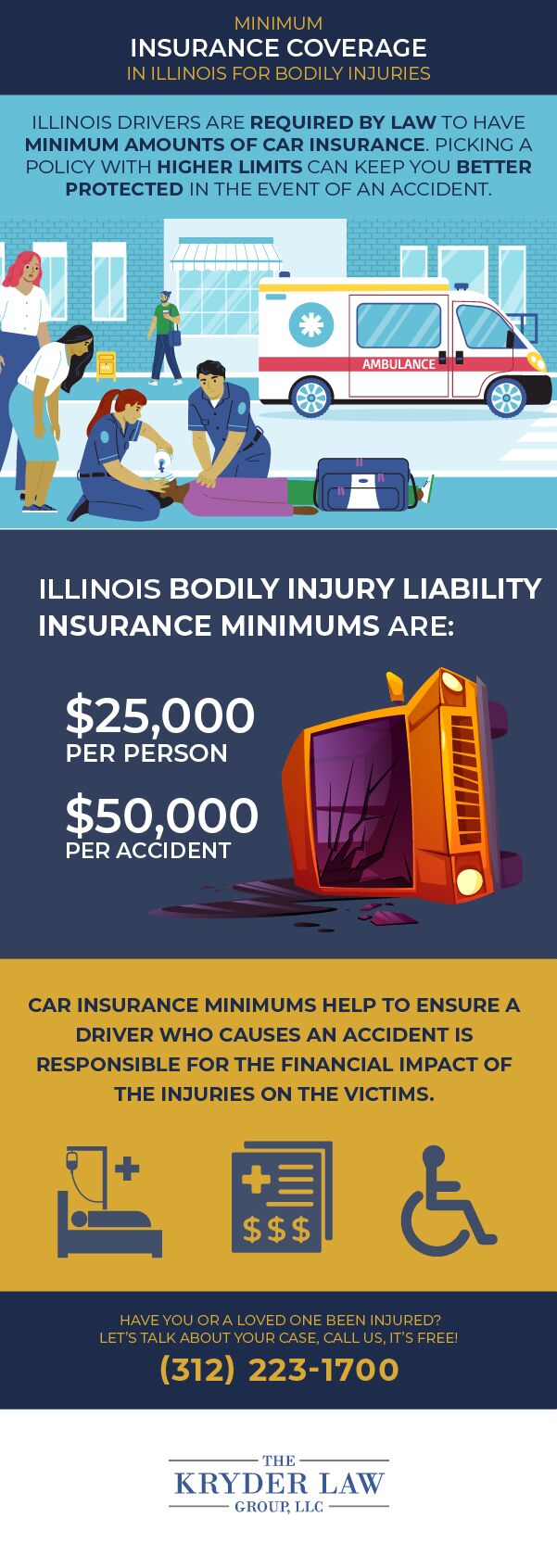 MINIMUM
INSURANCE COVERAGE
IN ILLINOIS FOR BODILY INJURIES

ILLINOIS DRIVERS ARE REQUIRED BY LAW TO HAVE MINIMUM AMOUNTS OF CAR INSURANCE. PICKING A POLICY WITH HIGHER LIMITS CAN KEEP YOU BETTER PROTECTED IN THE EVENT OF AN ACCIDENT.

AMBULANCE

ILLINOIS BODILY INJURY LIABILITY INSURANCE MINIMUMS ARE:

$25,000
PER PERSON

$50,000
PER ACCIDENT

CAR INSURANCE MINIMUMS HELP TO ENSURE A DRIVER WHO CAUSES AN ACCIDENT IS RESPONSIBLE FOR THE FINANCIAL IMPACT OF THE INJURIES ON THE VICTIMS.

$$$

HAVE YOU OR A LOVED ONE BEEN INJURED?
LET'S TALK ABOUT YOUR CASE, CALL US, IT'S FREE!
(312) 223-1700

THE
KRYDER LAW
GROUP, LLC