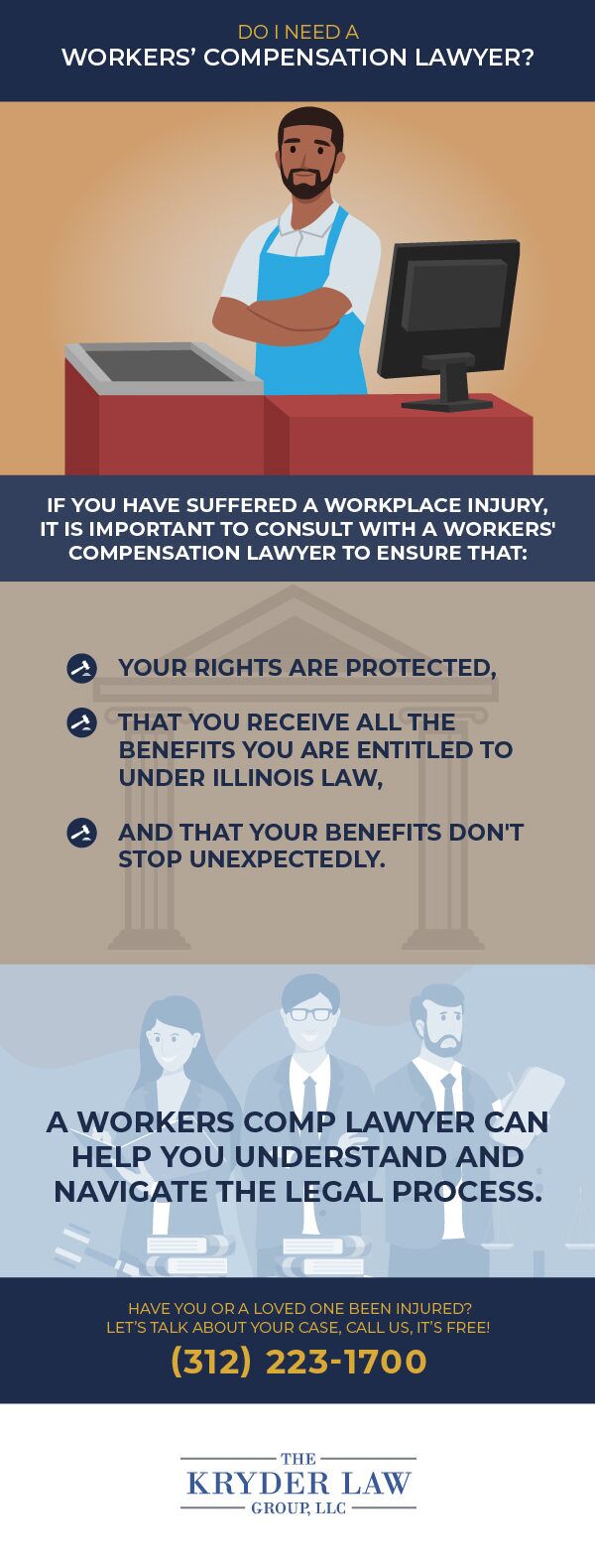 DO I NEED A
WORKERS' COMPENSATION LAWYER?

IF YOU HAVE SUFFERED A WORKPLACE INJURY, IT IS IMPORTANT TO CONSULT WITH A WORKERS' COMPENSATION LAWYER TO ENSURE THAT:

YOUR RIGHTS ARE PROTECTED,

THAT YOU RECEIVE ALL THE BENEFITS YOU ARE ENTITLED TO UNDER ILLINOIS LAW,

AND THAT YOUR BENEFITS DON'T STOP UNEXPECTEDLY.

A WORKERS COMP LAWYER CAN HELP YOU UNDERSTAND AND NAVIGATE THE LEGAL PROCESS.

HAVE YOU OR A LOVED ONE BEEN INJURED?
LET'S TALK ABOUT YOUR CASE, CALL US, IT'S FREE!

(312) 223-1700

THE
KRYDER LAW
GROUP, LLC