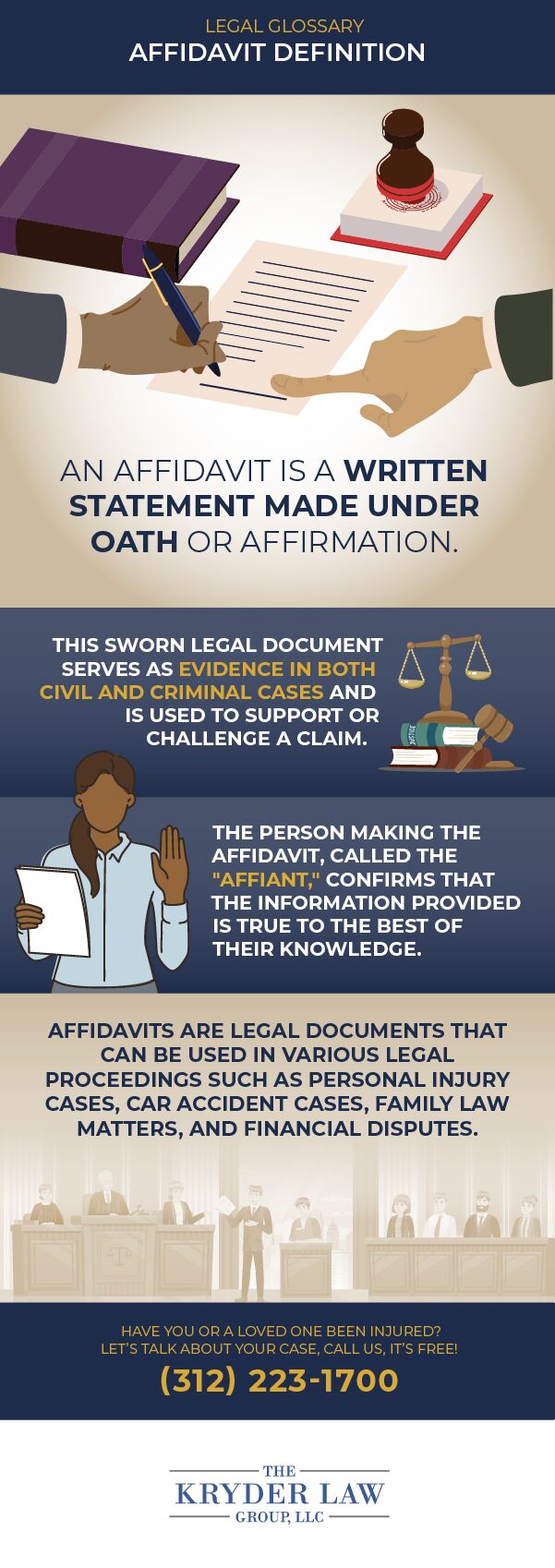 LEGAL GLOSSARY
AFFIDAVIT DEFINITION

AN AFFIDAVIT IS A WRITTEN STATEMENT MADE UNDER OATH OR AFFIRMATION.

THIS SWORN LEGAL DOCUMENT SERVES AS EVIDENCE IN BOTH CIVIL AND CRIMINAL CASES AND IS USED TO SUPPORT OR CHALLENGE A CLAIM.

JUSTICE

THE PERSON MAKING THE AFFIDAVIT, CALLED THE "AFFIANT," CONFIRMS THAT THE INFORMATION PROVIDED IS TRUE TO THE BEST OF THEIR KNOWLEDGE.

AFFIDAVITS ARE LEGAL DOCUMENTS THAT CAN BE USED IN VARIOUS LEGAL PROCEEDINGS SUCH AS PERSONAL INJURY CASES, CAR ACCIDENT CASES, FAMILY LAW MATTERS, AND FINANCIAL DISPUTES.

HAVE YOU OR A LOVED ONE BEEN INJURED?
LET'S TALK ABOUT YOUR CASE, CALL US, IT'S FREE!
(312) 223-1700

THE
KRYDER LAW
GROUP, LLC