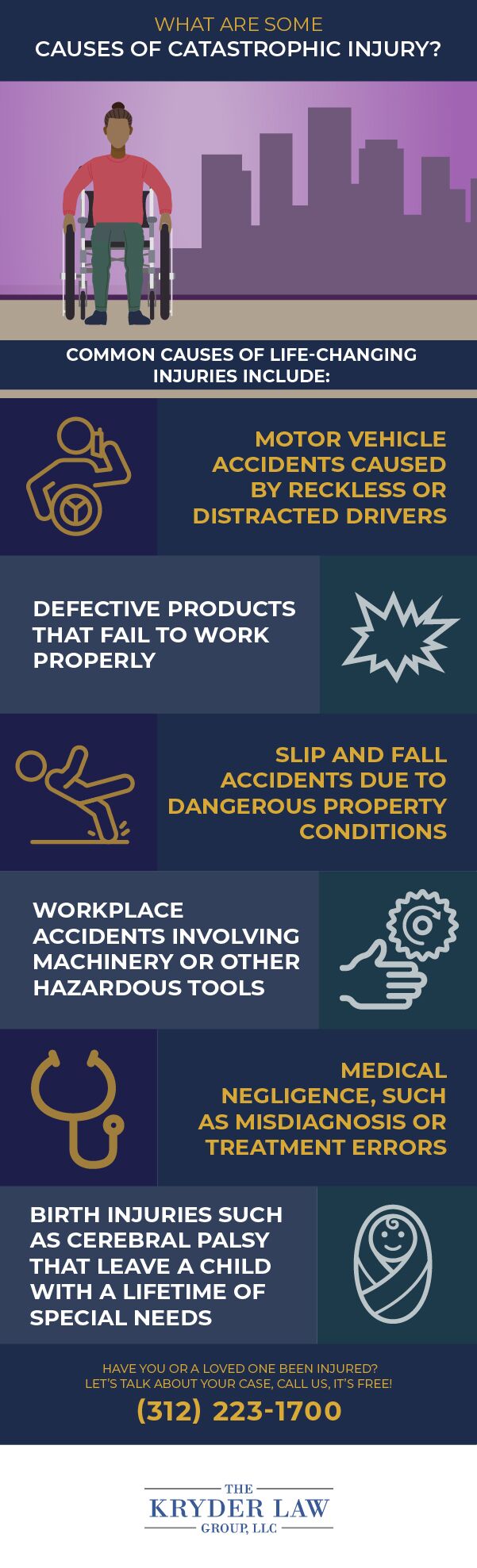 WHAT ARE SOME
CAUSES OF CATASTROPHIC INJURY?

COMMON CAUSES OF LIFE-CHANGING INJURIES INCLUDE:

MOTOR VEHICLE ACCIDENTS CAUSED BY RECKLESS OR DISTRACTED DRIVERS

DEFECTIVE PRODUCTS THAT FAIL TO WORK PROPERLY

SLIP AND FALL ACCIDENTS DUE TO DANGEROUS PROPERTY CONDITIONS

WORKPLACE ACCIDENTS INVOLVING MACHINERY OR OTHER HAZARDOUS TOOLS

MEDICAL NEGLIGENCE, SUCH AS MISDIAGNOSIS OR TREATMENT ERRORS

BIRTH INJURIES SUCH AS CEREBRAL PALSY THAT LEAVE A CHILD WITH A LIFETIME OF SPECIAL NEEDS

HAVE YOU OR A LOVED ONE BEEN INJURED?
LET'S TALK ABOUT YOUR CASE, CALL US, IT'S FREE!
(312) 223-1700

THE
KRYDER LAW
GROUP, LLC