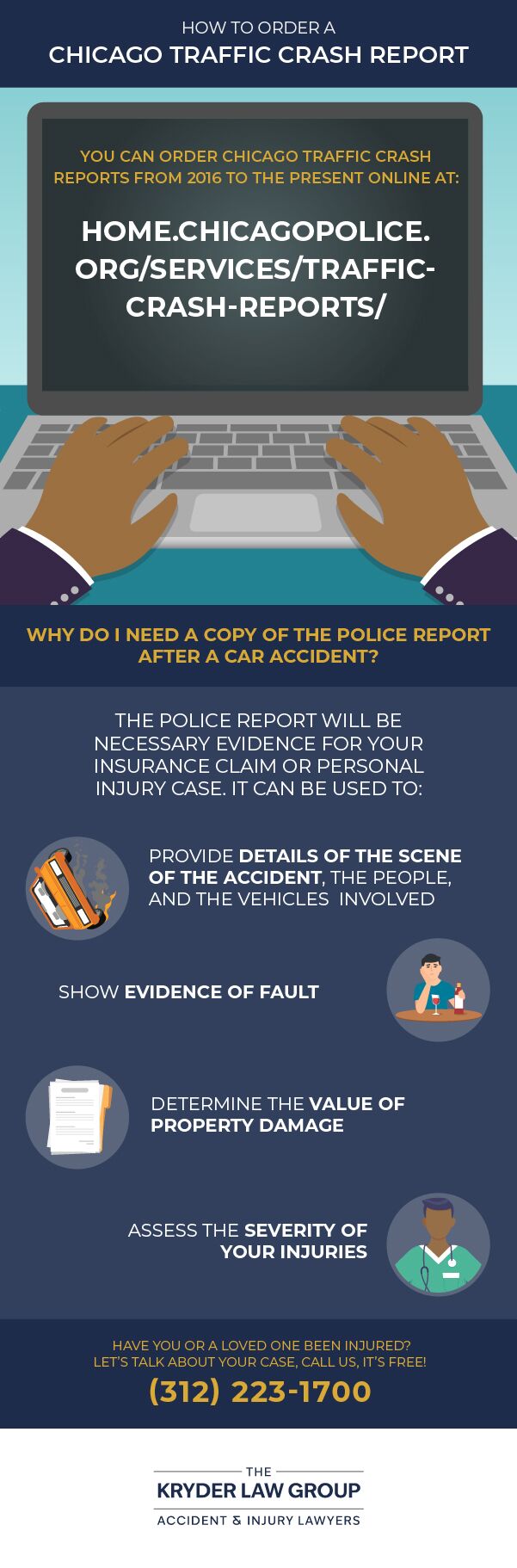 HOW TO ORDER A
CHICAGO TRAFFIC CRASH REPORT

YOU CAN ORDER CHICAGO TRAFFIC CRASH REPORTS FROM 2016 TO THE PRESENT ONLINE AT:

HOME.CHICAGOPOLICE.ORG/SERVICES/TRAFFIC-CRASH-REPORTS/

WHY DO I NEED A COPY OF THE POLICE REPORT AFTER A CAR ACCIDENT?

THE POLICE REPORT WILL BE NECESSARY EVIDENCE FOR YOUR INSURANCE CLAIM OR PERSONAL INJURY CASE. IT CAN BE USED TO:

PROVIDE DETAILS OF THE SCENE OF THE ACCIDENT, THE PEOPLE, AND THE VEHICLES INVOLVED

SHOW EVIDENCE OF FAULT

DETERMINE THE VALUE OF PROPERTY DAMAGE

ASSESS THE SEVERITY OF YOUR INJURIES

HAVE YOU OR A LOVED ONE BEEN INJURED?
LET'S TALK ABOUT YOUR CASE, CALL US, IT'S FREE!
(312) 223-1700

THE
KRYDER LAW GROUP
ACCIDENT & INJURY LAWYERS