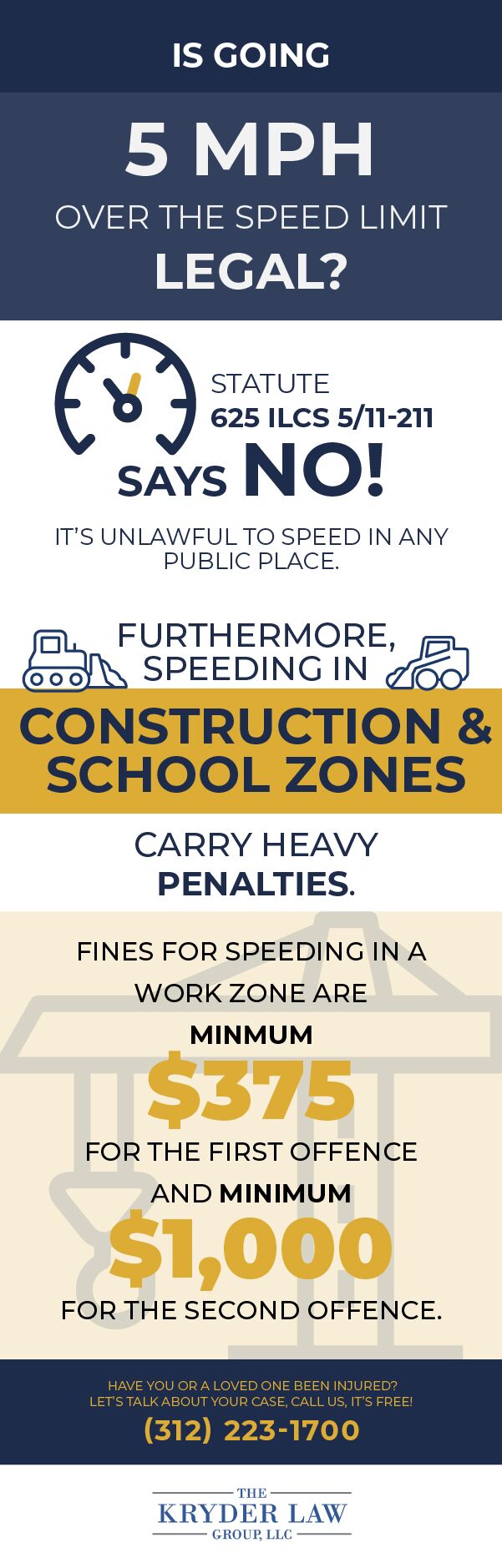 IS GOING

5 MPH

OVER THE SPEED LIMIT

LEGAL?

STATUTE
625 ILCS 5/11-211

SAYS NO!

IT'S UNLAWFUL TO SPEED IN ANY PUBLIC PLACE.

FURTHERMORE, SPEEDING IN

CONSTRUCTION & SCHOOL ZONES

CARRY HEAVY PENALTIES.

FINES FOR SPEEDING IN A WORK ZONE ARE

MINMUM

$375

FOR THE FIRST OFFENCE

AND MINIMUM

$1,000

FOR THE SECOND OFFENCE.

HAVE YOU OR A LOVED ONE BEEN INJURED?
LET'S TALK ABOUT YOUR CASE, CALL US, IT'S FREE!

(312) 223-1700

THE
KRYDER LAW
GROUP, LLC