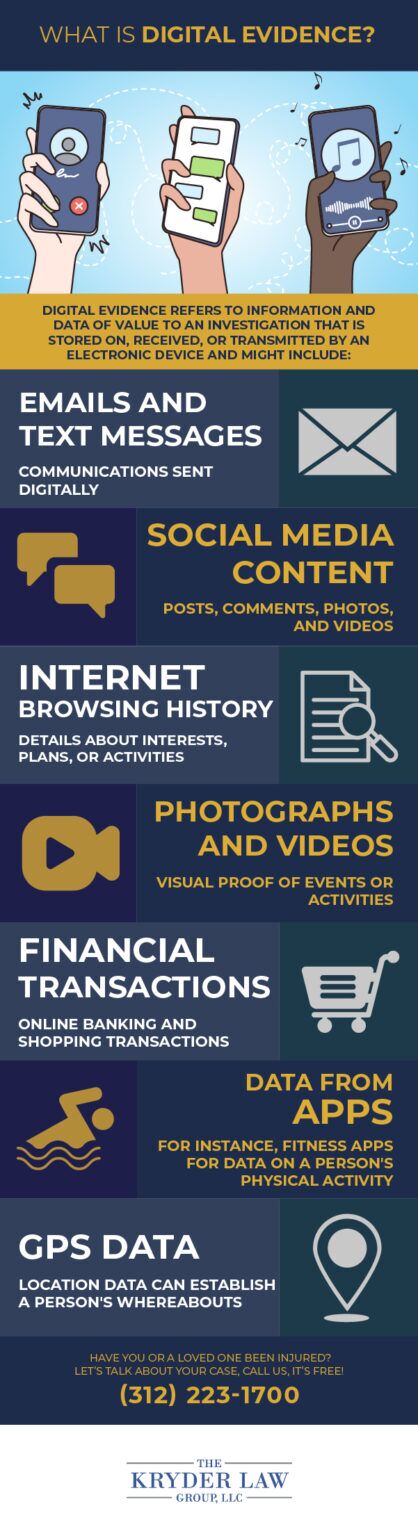 WHAT IS DIGITAL EVIDENCE?

DIGITAL EVIDENCE REFERS TO INFORMATION AND DATA OF VALUE TO AN INVESTIGATION THAT IS STORED ON, RECEIVED, OR TRANSMITTED BY AN ELECTRONIC DEVICE AND MIGHT INCLUDE:

EMAILS AND TEXT MESSAGES

COMMUNICATIONS SENT DIGITALLY

SOCIAL MEDIA CONTENT

POSTS, COMMENTS, PHOTOS, AND VIDEOS

INTERNET BROWSING HISTORY

DETAILS ABOUT INTERESTS, PLANS, OR ACTIVITIES

PHOTOGRAPHS AND VIDEOS

VISUAL PROOF OF EVENTS OR ACTIVITIES

FINANCIAL TRANSACTIONS

ONLINE BANKING AND SHOPPING TRANSACTIONS

DATA FROM APPS

FOR INSTANCE, FITNESS APPS FOR DATA ON A PERSON'S PHYSICAL ACTIVITY

GPS DATA

LOCATION DATA CAN ESTABLISH A PERSON'S WHEREABOUTS

HAVE YOU OR A LOVED ONE BEEN INJURED? LET'S TALK ABOUT YOUR CASE, CALL US, IT'S FREE!

(312) 223-1700

THE KRYDER LAW GROUP, LLC