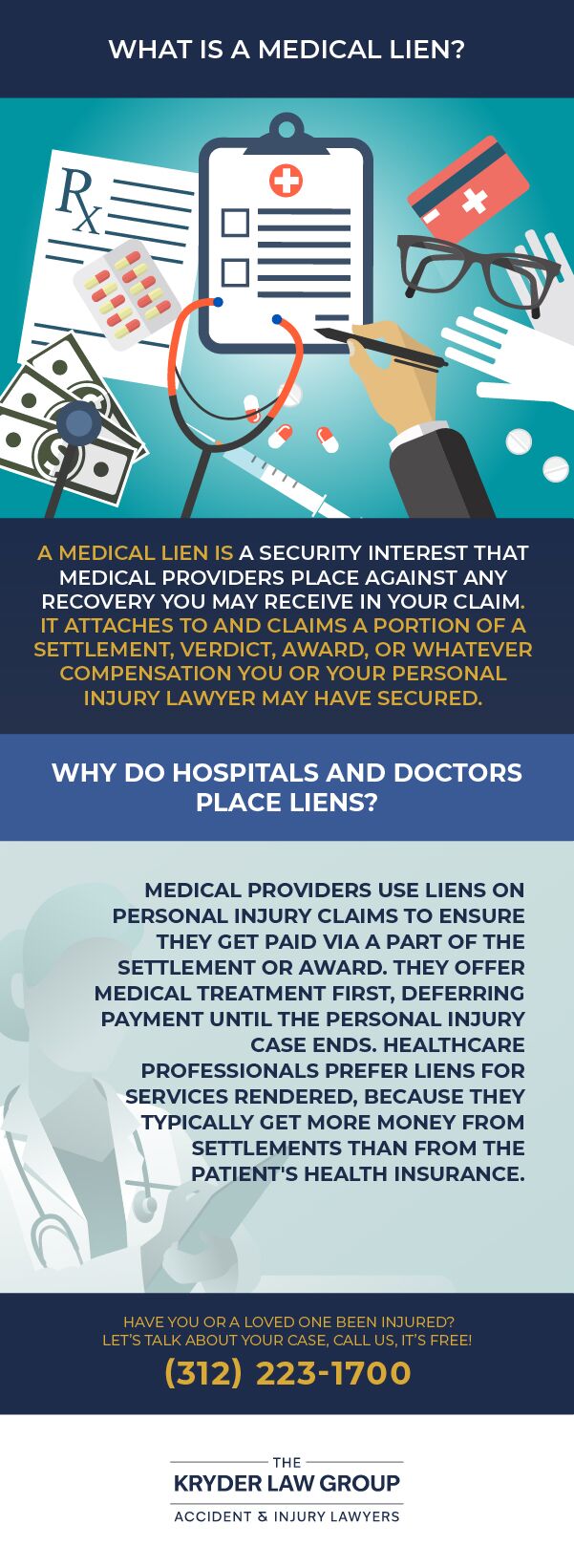 WHAT IS A MEDICAL LIEN?

Rx

A MEDICAL LIEN IS A SECURITY INTEREST THAT MEDICAL PROVIDERS PLACE AGAINST ANY RECOVERY YOU MAY RECEIVE IN YOUR CLAIM. IT ATTACHES TO AND CLAIMS A PORTION OF A SETTLEMENT, VERDICT, AWARD, OR WHATEVER COMPENSATION YOU OR YOUR PERSONAL INJURY LAWYER MAY HAVE SECURED.

WHY DO HOSPITALS AND DOCTORS PLACE LIENS?

MEDICAL PROVIDERS USE LIENS ON PERSONAL INJURY CLAIMS TO ENSURE THEY GET PAID VIA A PART OF THE SETTLEMENT OR AWARD. THEY OFFER MEDICAL TREATMENT FIRST, DEFERRING PAYMENT UNTIL THE PERSONAL INJURY CASE ENDS. HEALTHCARE PROFESSIONALS PREFER LIENS FOR SERVICES RENDERED, BECAUSE THEY TYPICALLY GET MORE MONEY FROM SETTLEMENTS THAN FROM THE PATIENT'S HEALTH INSURANCE.

HAVE YOU OR A LOVED ONE BEEN INJURED?
LET'S TALK ABOUT YOUR CASE, CALL US, IT'S FREE!
(312) 223-1700

THE
KRYDER LAW GROUP
ACCIDENT & INJURY LAWYERS