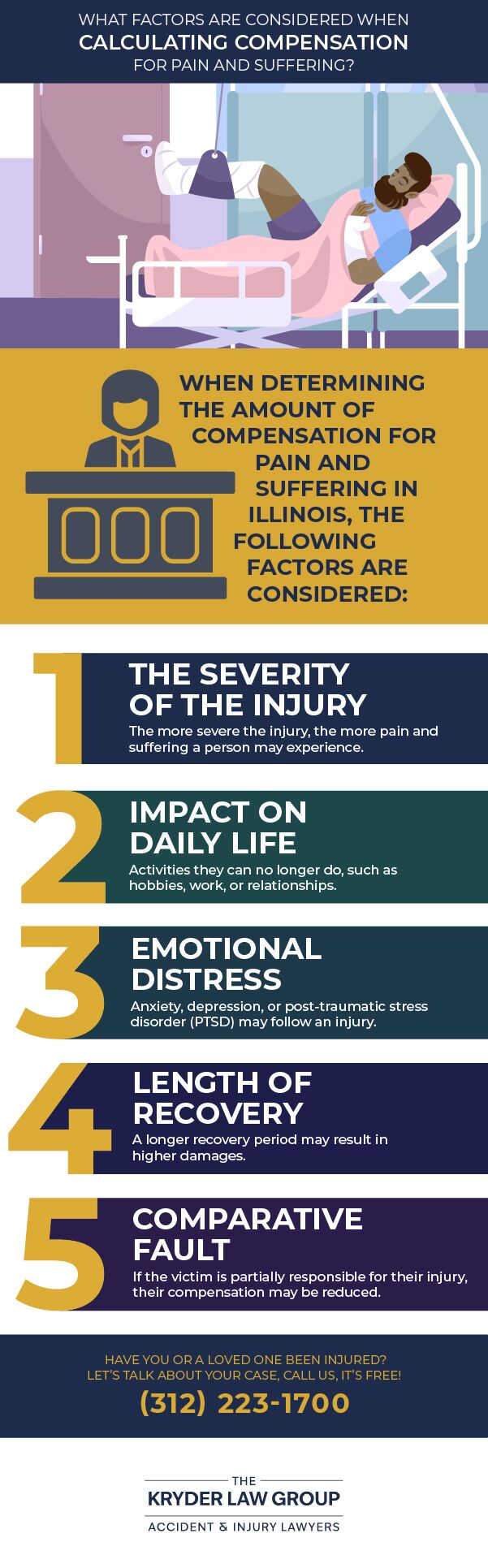 WHAT FACTORS ARE CONSIDERED WHEN
CALCULATING COMPENSATION
FOR PAIN AND SUFFERING?

WHEN DETERMINING THE AMOUNT OF COMPENSATION FOR PAIN AND SUFFERING IN ILLINOIS, THE FOLLOWING FACTORS ARE CONSIDERED:

1
THE SEVERITY OF THE INJURY
The more severe the injury, the more pain and suffering a person may experience.

2
IMPACT ON DAILY LIFE
Activities they can no longer do, such as hobbies, work, or relationships.

3
EMOTIONAL DISTRESS
Anxiety, depression, or post-traumatic stress disorder (PTSD) may follow an injury.

4
LENGTH OF RECOVERY
A longer recovery period may result in higher damages.

5
COMPARATIVE FAULT
If the victim is partially responsible for their injury, their compensation may be reduced.

HAVE YOU OR A LOVED ONE BEEN INJURED?
LET'S TALK ABOUT YOUR CASE, CALL US, IT'S FREE!
(312) 223-1700

THE
KRYDER LAW GROUP
ACCIDENT & INJURY LAWYERS