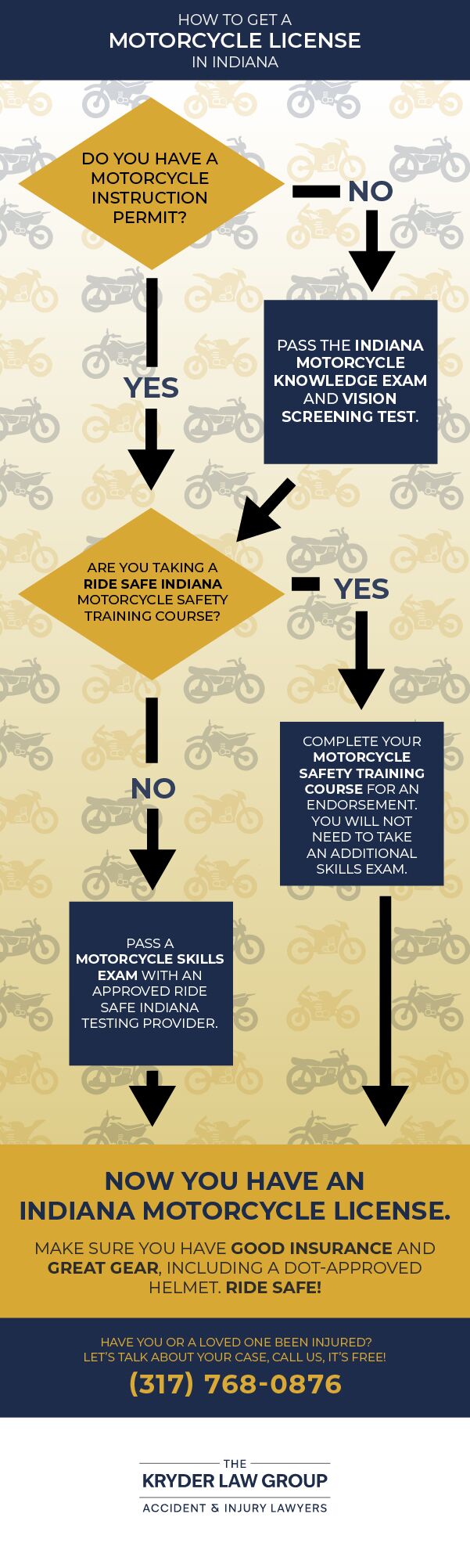 HOW TO GET A
MOTORCYCLE LICENSE
IN INDIANA

DO YOU HAVE A MOTORCYCLE INSTRUCTION PERMIT?

NO

PASS THE INDIANA MOTORCYCLE KNOWLEDGE EXAM AND VISION SCREENING TEST.

YES

ARE YOU TAKING A RIDE SAFE INDIANA MOTORCYCLE SAFETY TRAINING COURSE?

YES

COMPLETE YOUR MOTORCYCLE SAFETY TRAINING COURSE FOR AN ENDORSEMENT. YOU WILL NOT NEED TO TAKE AN ADDITIONAL SKILLS EXAM.

NO

PASS A MOTORCYCLE SKILLS EXAM WITH AN APPROVED RIDE SAFE INDIANA TESTING PROVIDER.

NOW YOU HAVE AN INDIANA MOTORCYCLE LICENSE.

MAKE SURE YOU HAVE GOOD INSURANCE AND GREAT GEAR, INCLUDING A DOT-APPROVED HELMET. RIDE SAFE!

HAVE YOU OR A LOVED ONE BEEN INJURED?
LET'S TALK ABOUT YOUR CASE, CALL US, IT'S FREE!
(317) 768-0876

THE
KRYDER LAW GROUP
ACCIDENT & INJURY LAWYERS