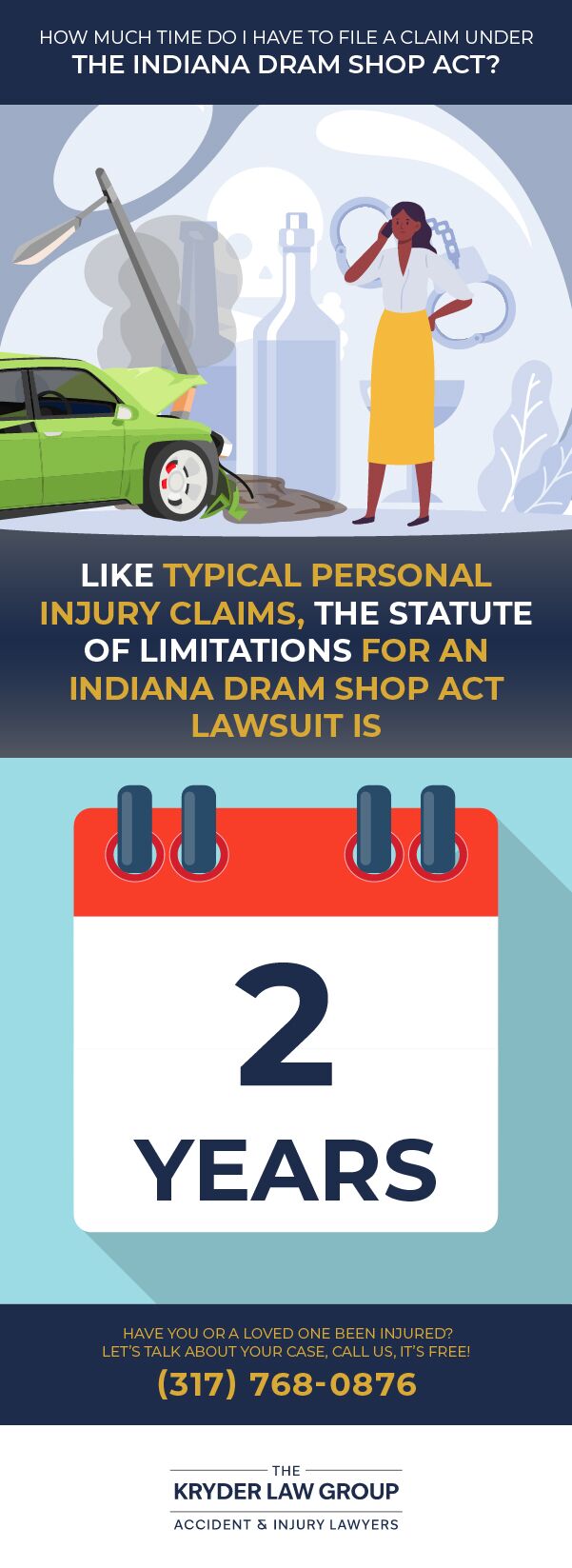 HOW MUCH TIME DO I HAVE TO FILE A CLAIM UNDER
THE INDIANA DRAM SHOP ACT?

LIKE TYPICAL PERSONAL INJURY CLAIMS, THE STATUTE OF LIMITATIONS FOR AN INDIANA DRAM SHOP ACT LAWSUIT IS

2
YEARS

HAVE YOU OR A LOVED ONE BEEN INJURED?
LET'S TALK ABOUT YOUR CASE, CALL US, IT'S FREE!
(317) 768-0876

THE
KRYDER LAW GROUP
ACCIDENT & INJURY LAWYERS