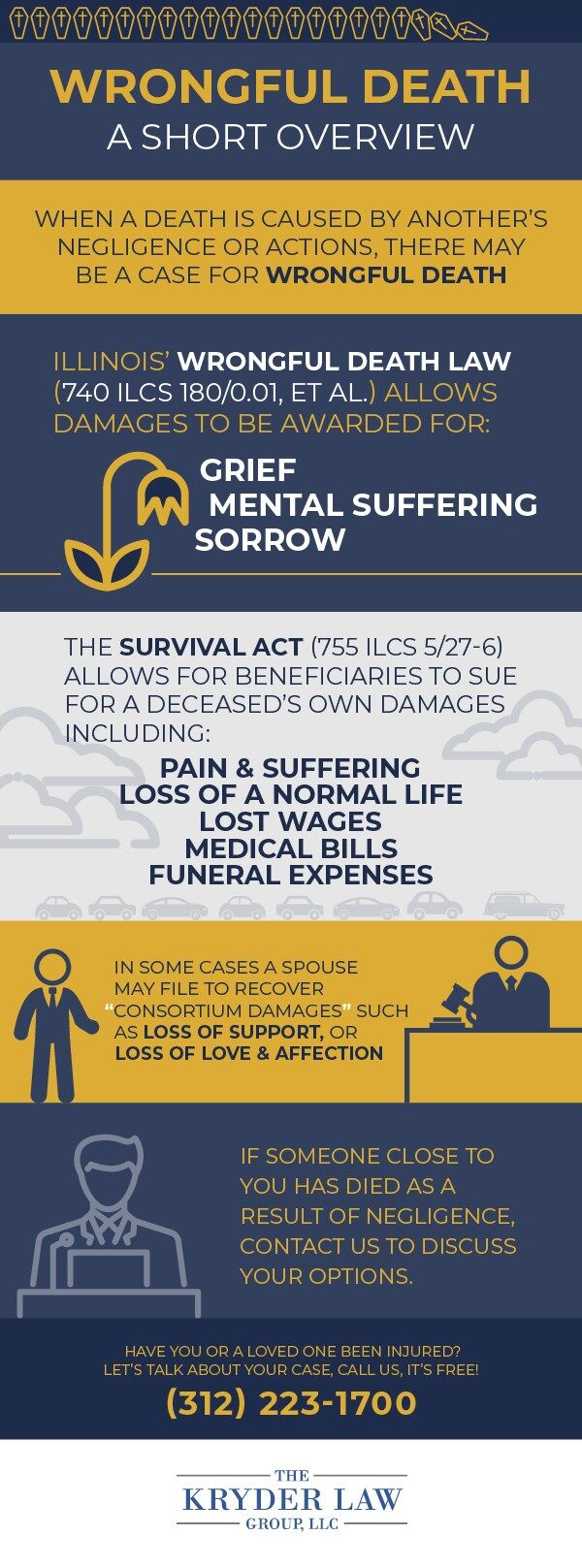 WRONGFUL DEATH
A SHORT OVERVIEW

WHEN A DEATH IS CAUSED BY ANOTHER'S NEGLIGENCE OR ACTIONS, THERE MAY BE A CASE FOR WRONGFUL DEATH

ILLINOIS' WRONGFUL DEATH LAW (740 ILCS 180/0.01, ET AL.) ALLOWS DAMAGES TO BE AWARDED FOR:

GRIEF
MENTAL SUFFERING
SORROW

THE SURVIVAL ACT (755 ILCS 5/27-6) ALLOWS FOR BENEFICIARIES TO SUE FOR A DECEASED'S OWN DAMAGES INCLUDING:

PAIN & SUFFERING
LOSS OF A NORMAL LIFE
LOST WAGES
MEDICAL BILLS
FUNERAL EXPENSES

IN SOME CASES A SPOUSE MAY FILE TO RECOVER "CONSORTIUM DAMAGES" SUCH AS LOSS OF SUPPORT, OR LOSS OF LOVE & AFFECTION

IF SOMEONE CLOSE TO YOU HAS DIED AS A RESULT OF NEGLIGENCE, CONTACT US TO DISCUSS YOUR OPTIONS.

HAVE YOU OR A LOVED ONE BEEN INJURED?
LET'S TALK ABOUT YOUR CASE, CALL US, IT'S FREE!
(312) 223-1700

THE
KRYDER LAW
GROUP, LLC