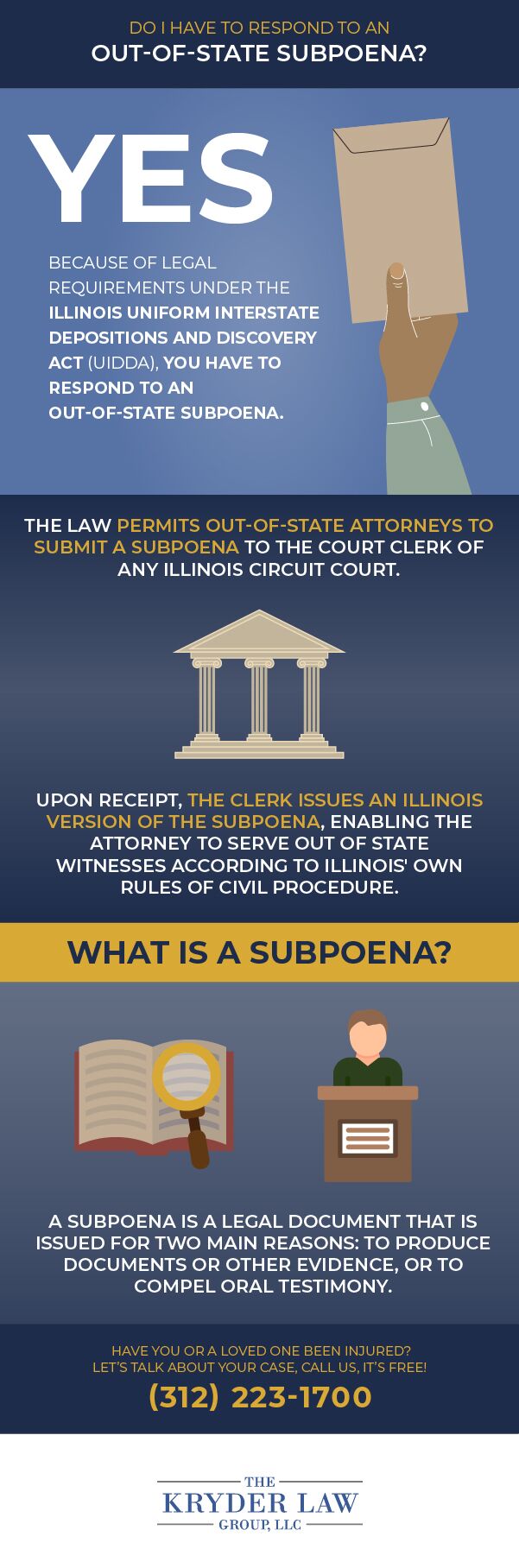 DO I HAVE TO RESPOND TO AN
OUT-OF-STATE SUBPOENA?

YES

BECAUSE OF LEGAL REQUIREMENTS UNDER THE ILLINOIS UNIFORM INTERSTATE DEPOSITIONS AND DISCOVERY ACT (UIDDA), YOU HAVE TO RESPOND TO AN OUT-OF-STATE SUBPOENA.

THE LAW PERMITS OUT-OF-STATE ATTORNEYS TO SUBMIT A SUBPOENA TO THE COURT CLERK OF ANY ILLINOIS CIRCUIT COURT.

UPON RECEIPT, THE CLERK ISSUES AN ILLINOIS VERSION OF THE SUBPOENA, ENABLING THE ATTORNEY TO SERVE OUT OF STATE WITNESSES ACCORDING TO ILLINOIS' OWN RULES OF CIVIL PROCEDURE.

WHAT IS A SUBPOENA?

A SUBPOENA IS A LEGAL DOCUMENT THAT IS ISSUED FOR TWO MAIN REASONS: TO PRODUCE DOCUMENTS OR OTHER EVIDENCE, OR TO COMPEL ORAL TESTIMONY.

HAVE YOU OR A LOVED ONE BEEN INJURED?
LET'S TALK ABOUT YOUR CASE, CALL US, IT'S FREE!
(312) 223-1700

THE
KRYDER LAW
GROUP, LLC