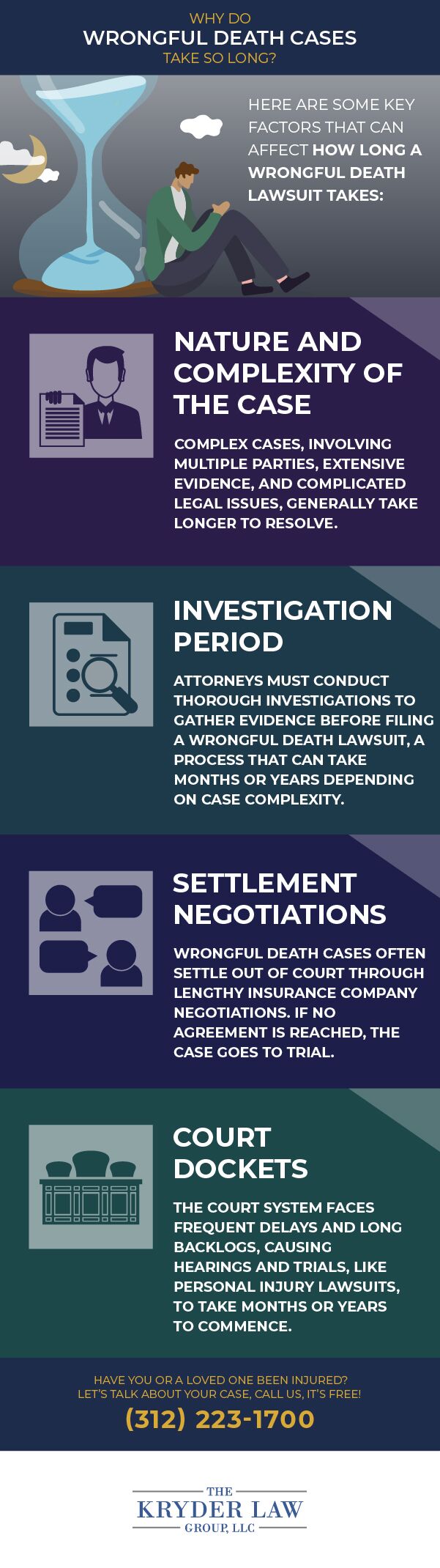 WHY DO
WRONGFUL DEATH CASES
TAKE SO LONG?

HERE ARE SOME KEY FACTORS THAT CAN AFFECT HOW LONG A WRONGFUL DEATH LAWSUIT TAKES:

NATURE AND COMPLEXITY OF THE CASE

COMPLEX CASES, INVOLVING MULTIPLE PARTIES, EXTENSIVE EVIDENCE, AND COMPLICATED LEGAL ISSUES, GENERALLY TAKE LONGER TO RESOLVE.

INVESTIGATION PERIOD

ATTORNEYS MUST CONDUCT THOROUGH INVESTIGATIONS TO GATHER EVIDENCE BEFORE FILING A WRONGFUL DEATH LAWSUIT, A PROCESS THAT CAN TAKE MONTHS OR YEARS DEPENDING ON CASE COMPLEXITY.

SETTLEMENT NEGOTIATIONS

WRONGFUL DEATH CASES OFTEN SETTLE OUT OF COURT THROUGH LENGTHY INSURANCE COMPANY NEGOTIATIONS. IF NO AGREEMENT IS REACHED, THE CASE GOES TO TRIAL.

COURT DOCKETS

THE COURT SYSTEM FACES FREQUENT DELAYS AND LONG BACKLOGS, CAUSING HEARINGS AND TRIALS, LIKE PERSONAL INJURY LAWSUITS, TO TAKE MONTHS OR YEARS TO COMMENCE.

HAVE YOU OR A LOVED ONE BEEN INJURED?
LET'S TALK ABOUT YOUR CASE, CALL US, IT'S FREE!
(312) 223-1700

THE
KRYDER LAW
GROUP, LLC