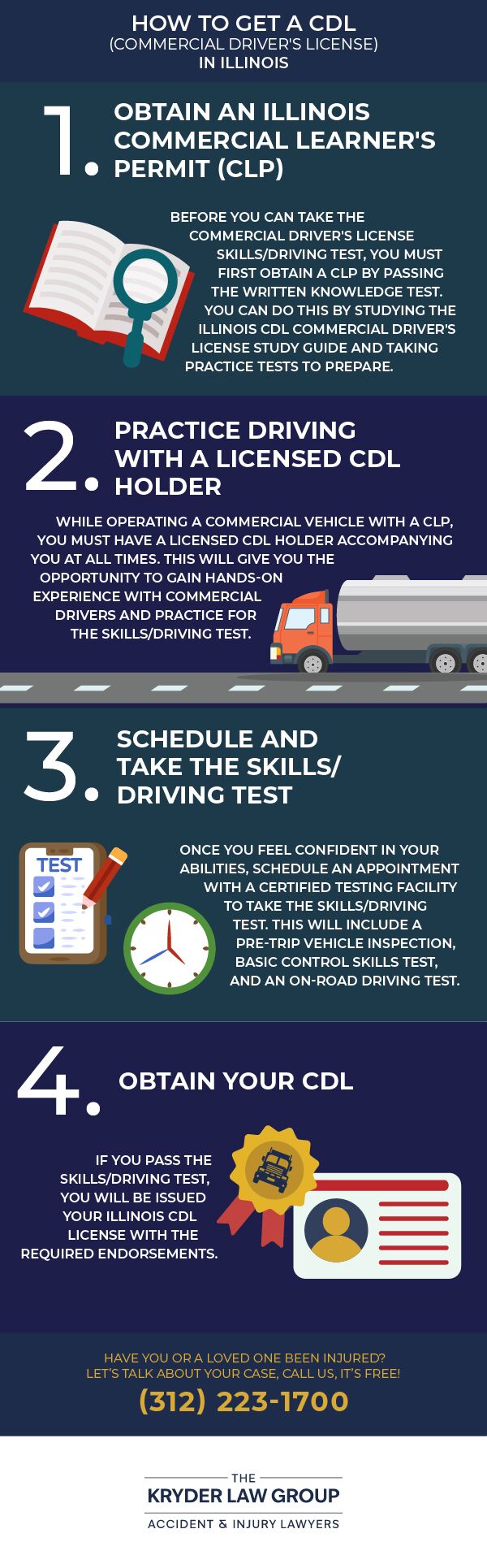 HOW TO GET A CDL
(COMMERCIAL DRIVER'S LICENSE)
IN ILLINOIS

1. OBTAIN AN ILLINOIS COMMERCIAL LEARNER'S PERMIT (CLP)

BEFORE YOU CAN TAKE THE COMMERCIAL DRIVER'S LICENSE SKILLS/DRIVING TEST, YOU MUST FIRST OBTAIN A CLP BY PASSING THE WRITTEN KNOWLEDGE TEST. YOU CAN DO THIS BY STUDYING THE ILLINOIS CDL COMMERCIAL DRIVER'S LICENSE STUDY GUIDE AND TAKING PRACTICE TESTS TO PREPARE.

2. PRACTICE DRIVING WITH A LICENSED CDL HOLDER

WHILE OPERATING A COMMERCIAL VEHICLE WITH A CLP, YOU MUST HAVE A LICENSED CDL HOLDER ACCOMPANYING YOU AT ALL TIMES. THIS WILL GIVE YOU THE OPPORTUNITY TO GAIN HANDS-ON EXPERIENCE WITH COMMERCIAL DRIVERS AND PRACTICE FOR THE SKILLS/DRIVING TEST.

3. SCHEDULE AND TAKE THE SKILLS/ DRIVING TEST

TEST

ONCE YOU FEEL CONFIDENT IN YOUR ABILITIES, SCHEDULE AN APPOINTMENT WITH A CERTIFIED TESTING FACILITY TO TAKE THE SKILLS/DRIVING TEST. THIS WILL INCLUDE A PRE-TRIP VEHICLE INSPECTION, BASIC CONTROL SKILLS TEST, AND AN ON-ROAD DRIVING TEST.

4. OBTAIN YOUR CDL

IF YOU PASS THE SKILLS/DRIVING TEST, YOU WILL BE ISSUED YOUR ILLINOIS CDL LICENSE WITH THE REQUIRED ENDORSEMENTS.

HAVE YOU OR A LOVED ONE BEEN INJURED?
LET'S TALK ABOUT YOUR CASE, CALL US, IT'S FREE!
(312) 223-1700

THE
KRYDER LAW GROUP
ACCIDENT & INJURY LAWYERS