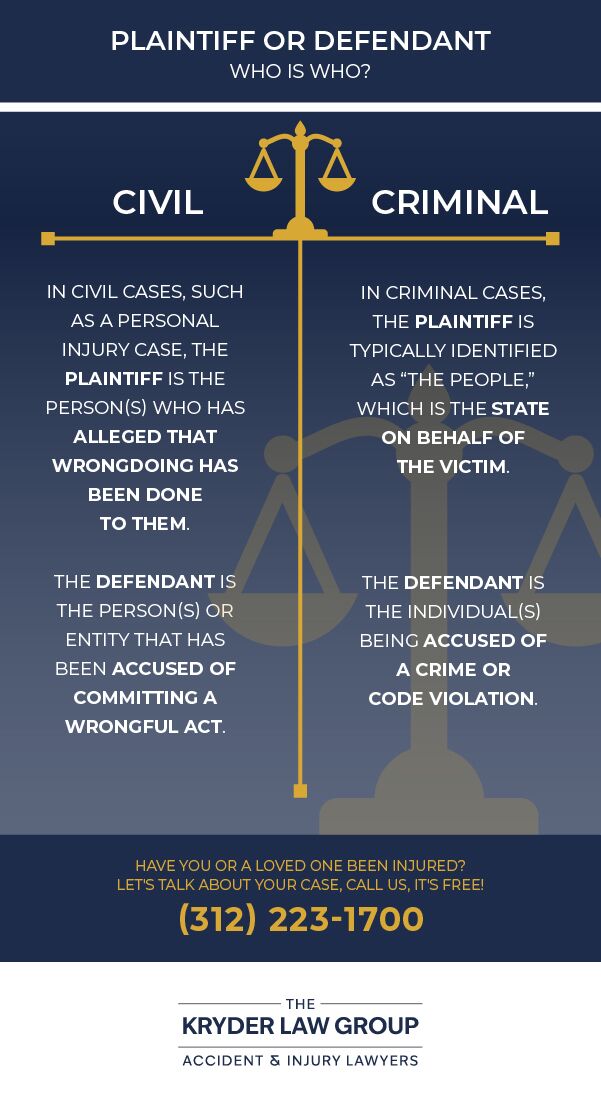 PLAINTIFF OR DEFENDANT
WHO IS WHO?

CIVIL

IN CIVIL CASES, SUCH AS A PERSONAL INJURY CASE, THE PLAINTIFF IS THE PERSON(S) WHO HAS ALLEGED THAT WRONGDOING HAS BEEN DONE TO THEM.

THE DEFENDANT IS THE PERSON(S) OR ENTITY THAT HAS BEEN ACCUSED OF COMMITTING A WRONGFUL ACT.

CRIMINAL

IN CRIMINAL CASES, THE PLAINTIFF IS TYPICALLY IDENTIFIED AS "THE PEOPLE," WHICH IS THE STATE ON BEHALF OF THE VICTIM.

THE DEFENDANT IS THE INDIVIDUAL(S) BEING ACCUSED OF A CRIME OR CODE VIOLATION.

HAVE YOU OR A LOVED ONE BEEN INJURED?
LET'S TALK ABOUT YOUR CASE, CALL US, IT'S FREE!
(312) 223-1700

THE
KRYDER LAW GROUP
ACCIDENT & INJURY LAWYERS